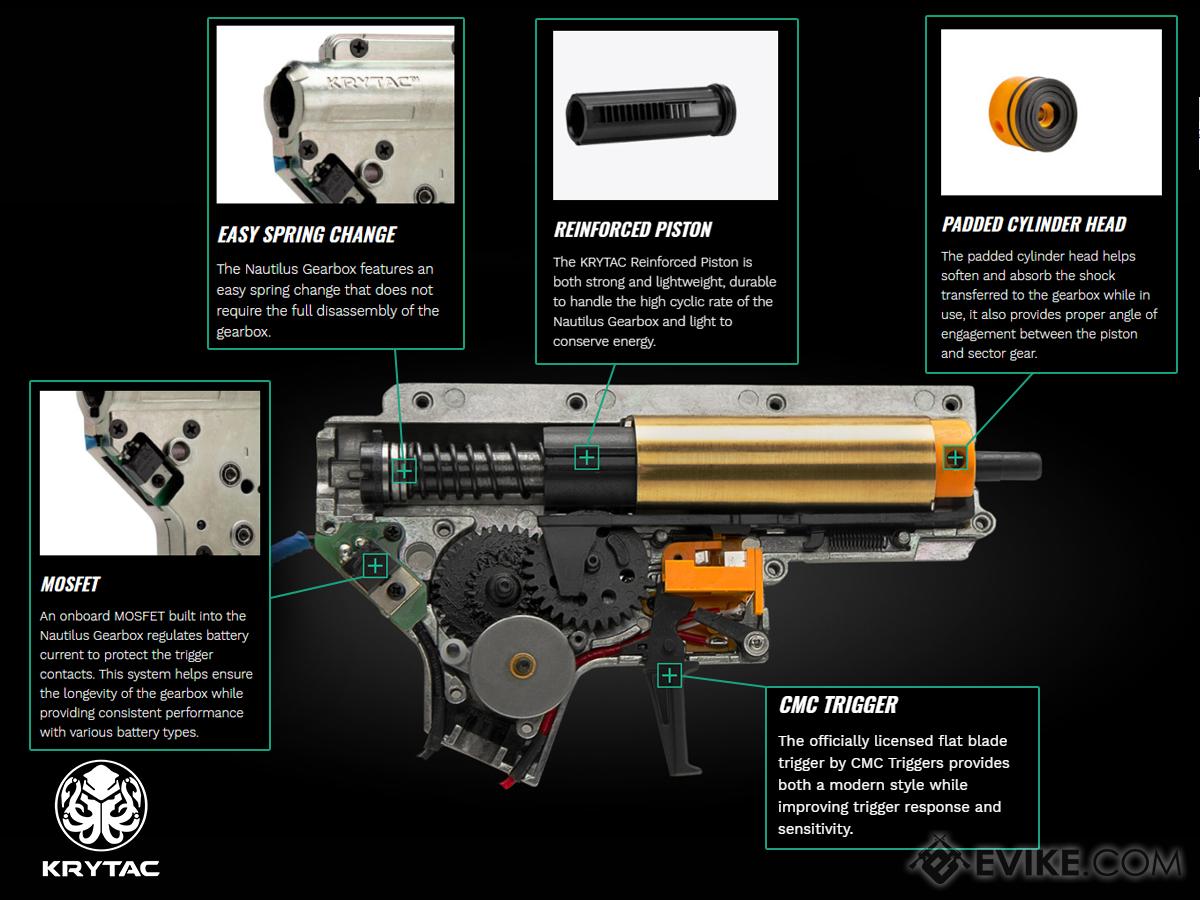 KRYTAC

EASY SPRING CHANGE

The Nautilus Gearbox features an easy spring change that does not require the full disassembly of the gearbox.

REINFORCED PISTON

The KRYTAC Reinforced Piston is both strong and lightweight, durable to handle the high cyclic rate of the Nautilus Gearbox and light to conserve energy.

PADDED CYLINDER HEAD

The padded cylinder head helps soften and absorb the shock transferred to the gearbox while in use, it also provides proper angle of engagement between the piston and sector gear.

MOSFET

An onboard MOSFET built into the Nautilus Gearbox regulates battery current to protect the trigger contacts. This system helps ensure the longevity of the gearbox while providing consistent performance with various battery types.

CMC TRIGGER

The officially licensed flat blade trigger by CMC Triggers provides both a modern style while improving trigger response and sensitivity.

KRYTAC

EVIKE.COM